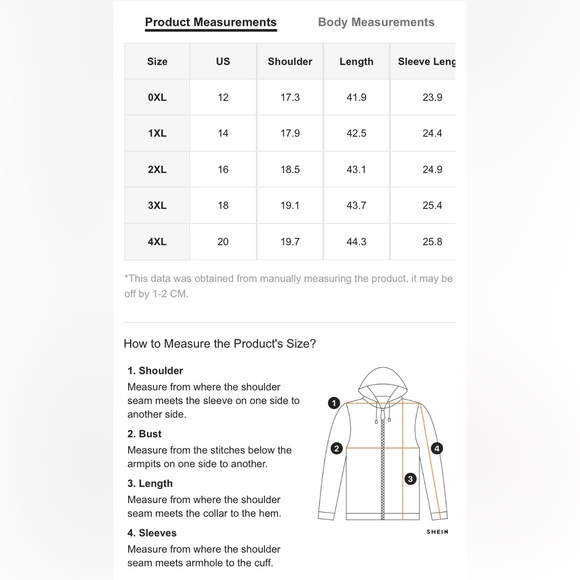 Product Measurements Body Measurements

| Size | US | Shoulder | Length | Sleeve Leng |
|---|---|---|---|---|
| 0XL | 12 | 17.3 | 41.9 | 23.9 |
| 1XL | 14 | 17.9 | 42.5 | 24.4 |
| 2XL | 16 | 18.5 | 43.1 | 24.9 |
| 3XL | 18 | 19.1 | 43.7 | 25.4 |
| 4XL | 20 | 19.7 | 44.3 | 25.8 |

*This data was obtained from manually measuring the product, it may be off by 1-2 CM.

How to Measure the Product's Size?

1. Shoulder
Measure from where the shoulder seam meets the sleeve on one side to another side.

2. Bust
Measure from the stitches below the armpits on one side to another.

3. Length
Measure from where the shoulder seam meets the collar to the hem.

4. Sleeves
Measure from where the shoulder seam meets armhole to the cuff.

1 2 3 4

SHEIN